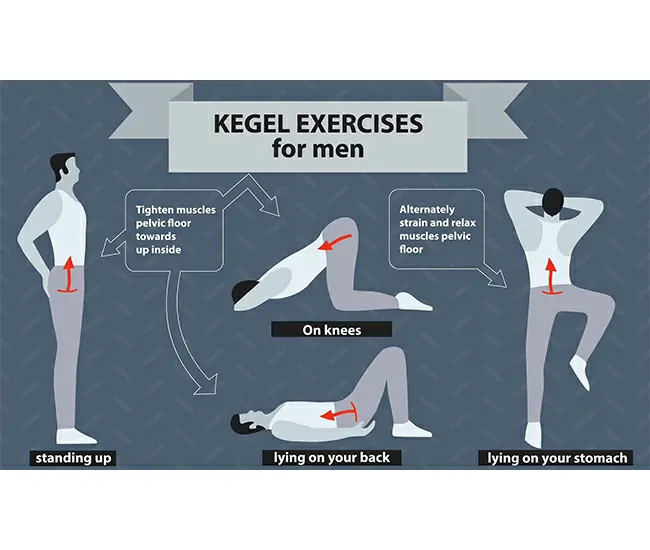 KEGEL EXERCISES
for men

Tighten muscles pelvic floor towards up inside

Alternately strain and relax muscles pelvic floor

On knees

standing up

lying on your back

lying on your stomach